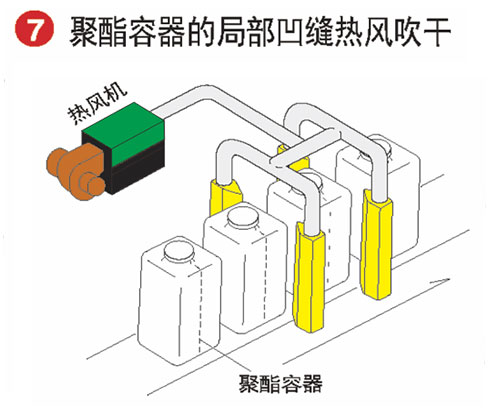 7 聚酯容器的局部凹缝热风吹干

热风机

聚酯容器